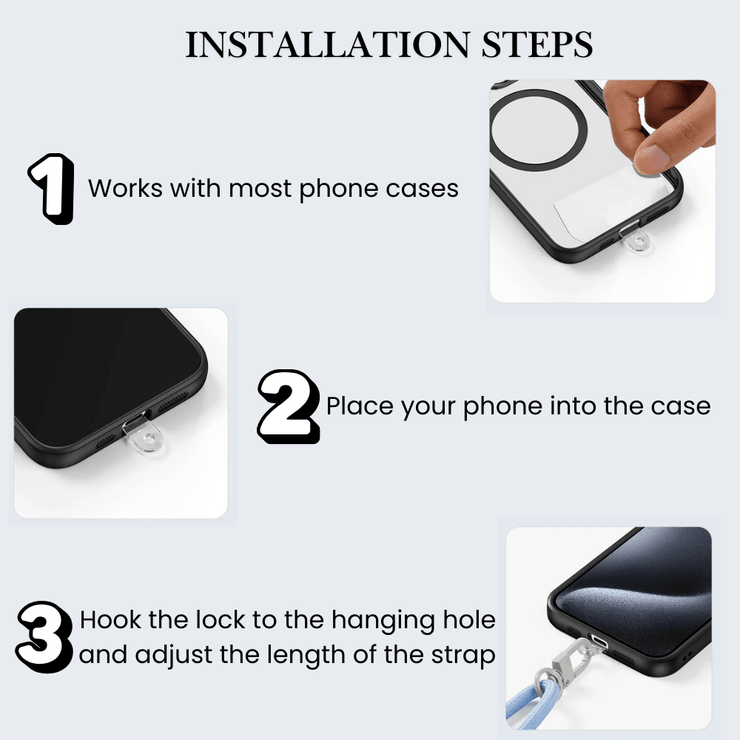 INSTALLATION STEPS

1 Works with most phone cases

2 Place your phone into the case

3 Hook the lock to the hanging hole and adjust the length of the strap